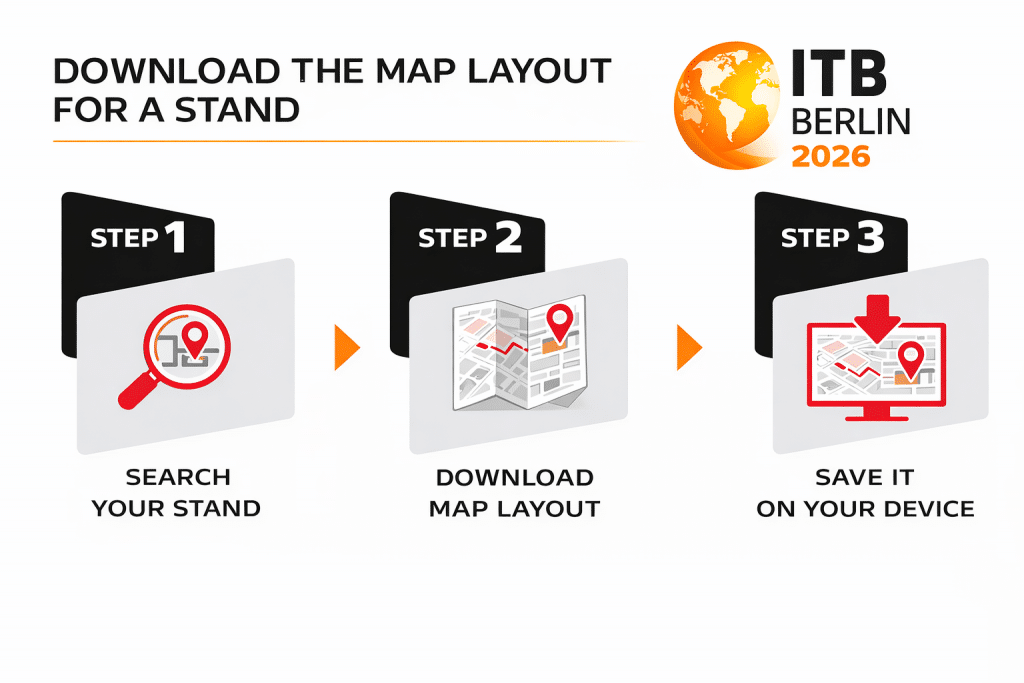 DOWNLOAD THE MAP LAYOUT FOR A STAND

ITB
BERLIN
2026

STEP 1

SEARCH YOUR STAND

STEP 2

DOWNLOAD MAP LAYOUT

STEP 3

SAVE IT ON YOUR DEVICE